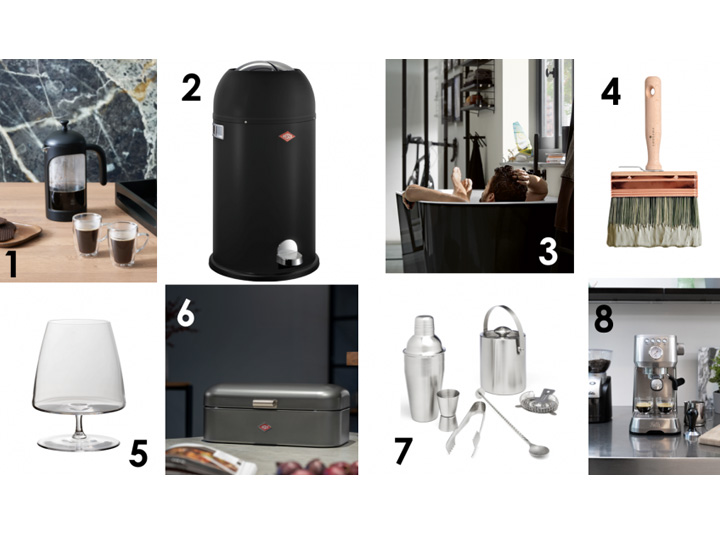 1
2
3
4
5
6
7
8