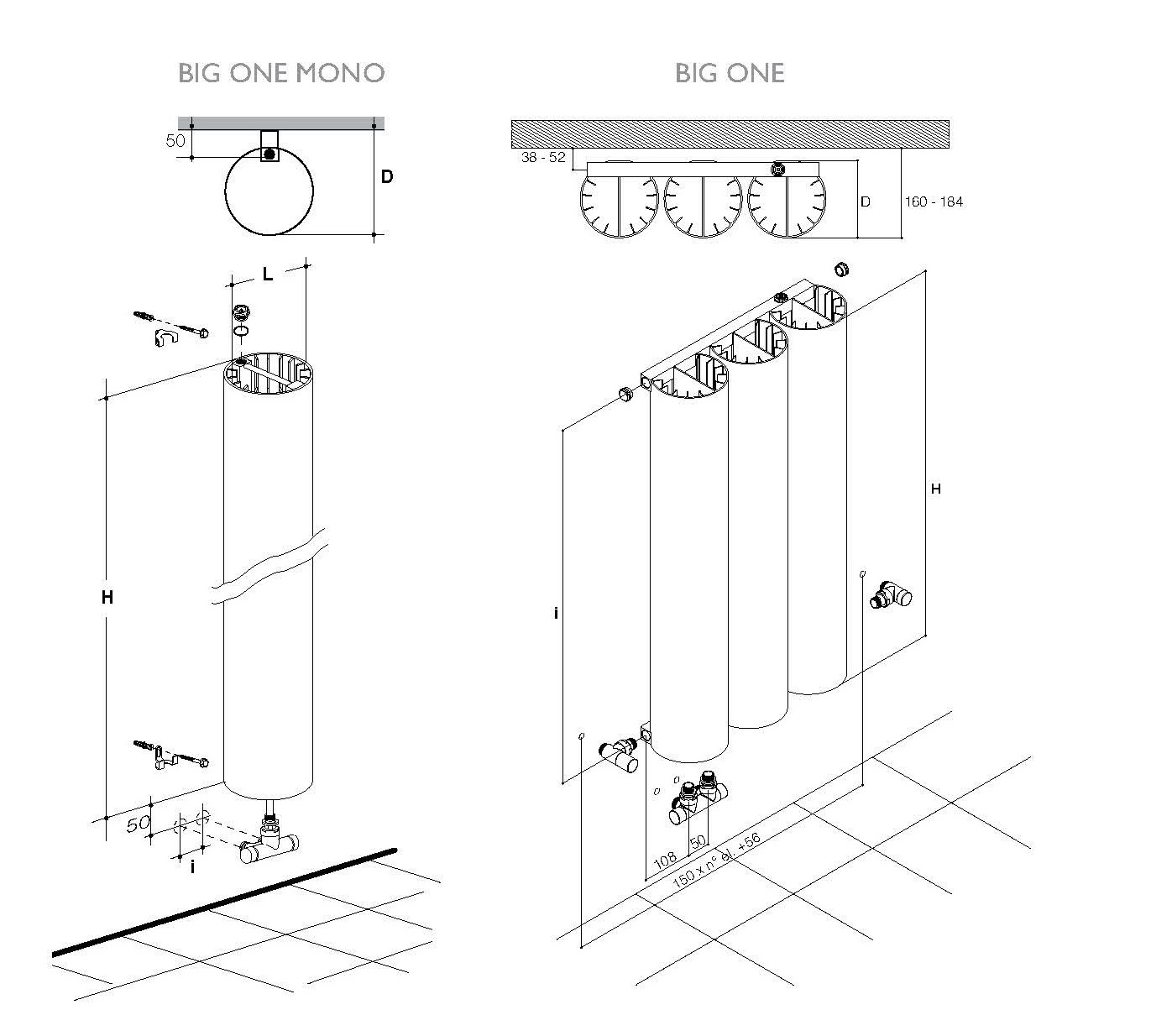 BIG ONE MONO

50

D

L

H

50

i

BIG ONE

38 - 52

D

160 - 184

H

i

108

50

150 x n° el. +56