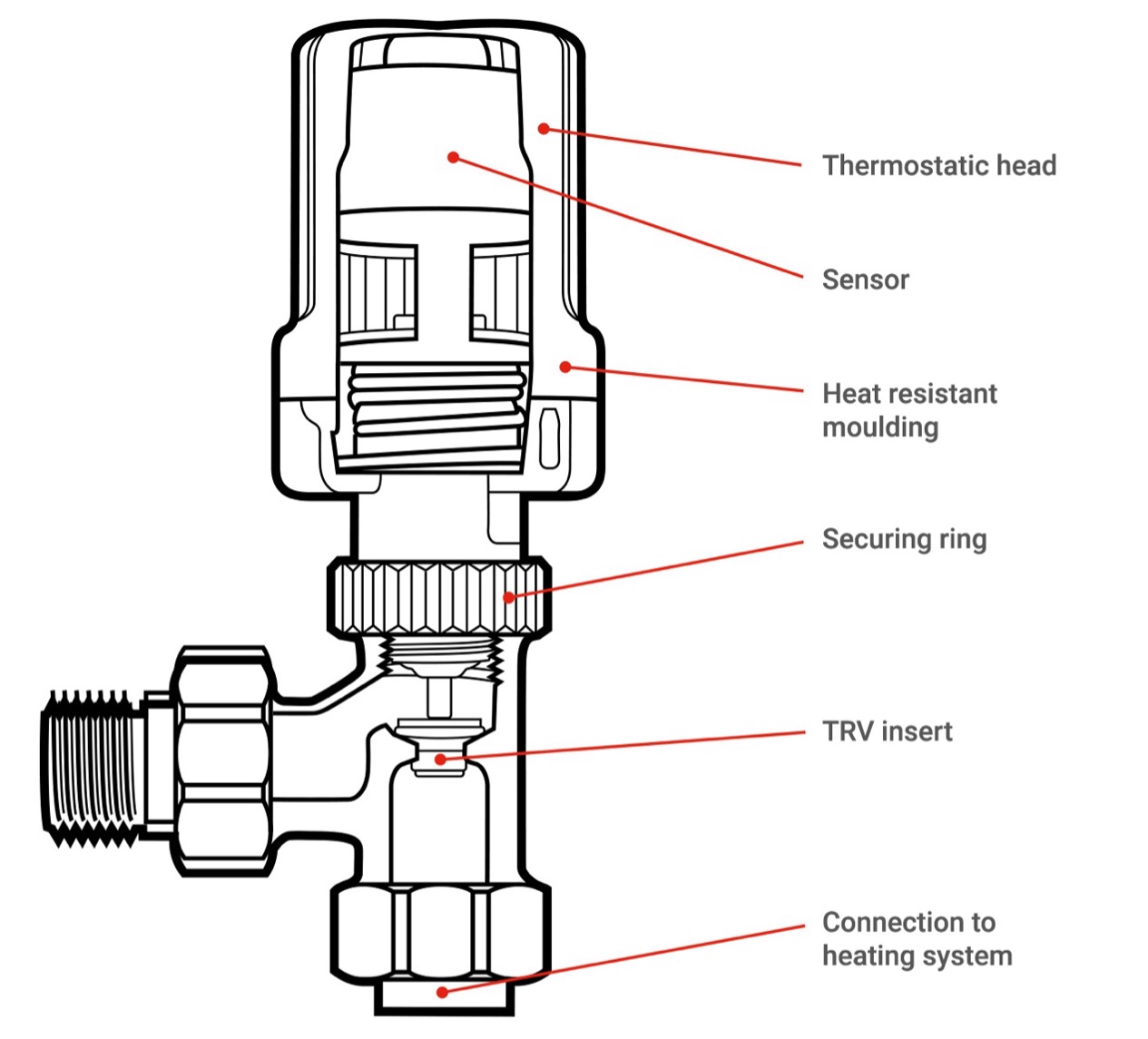 Thermostatic head

Sensor

Heat resistant moulding

Securing ring

TRV insert

Connection to heating system