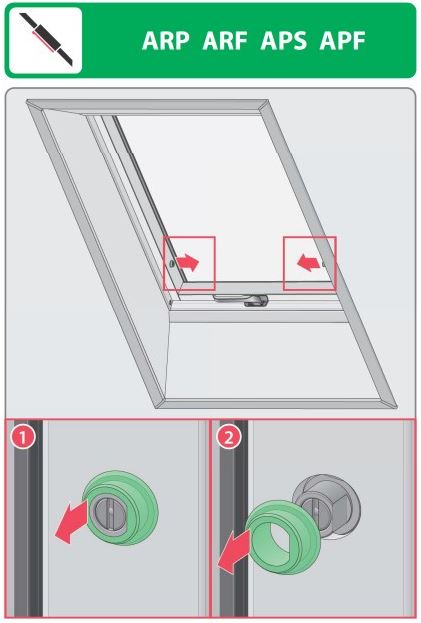 ARP ARF APS APF

1

2