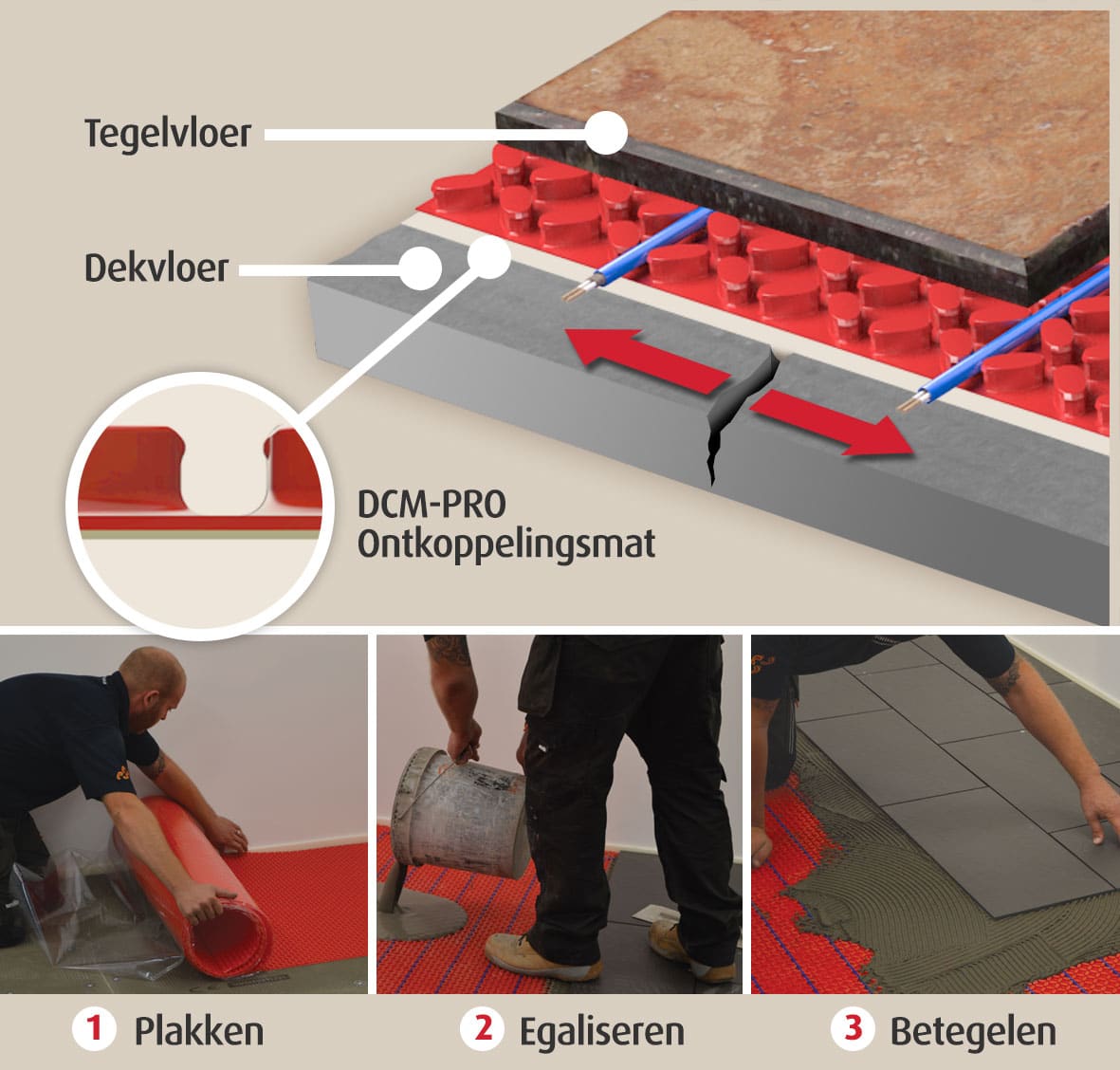 Tegelvloer

Dekvloer

DCM-PRO
Ontkoppelingsmat

1 Plakken

2 Egaliseren

3 Betegelen