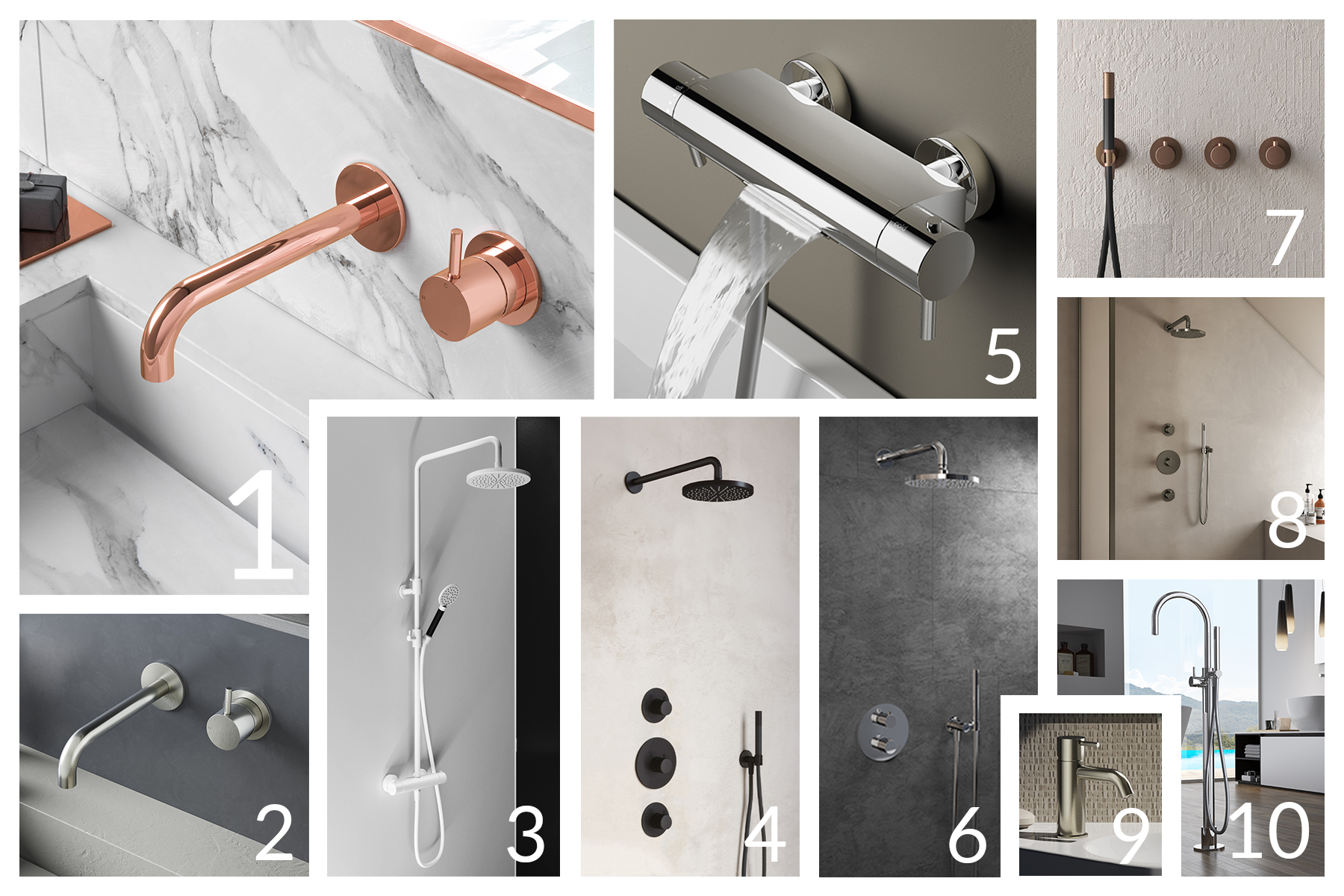 1

5

7

8

2

3

4

6

9

10