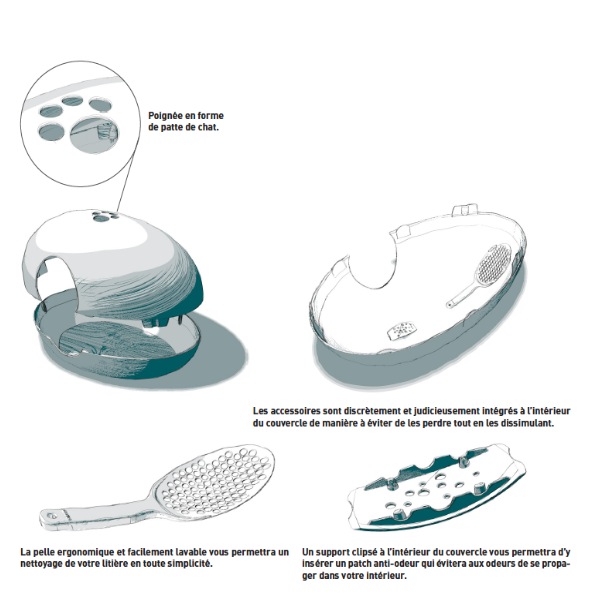 Poignée en forme de patte de chat.

Les accessoires sont discrètement et judicieusement intégrés à l'intérieur du couvercle de manière à éviter de les perdre tout en les dissimulant.

La pelle ergonomique et facilement lavable vous permettra un nettoyage de votre litière en toute simplicité.

Un support clipsé à l'intérieur du couvercle vous permettra d'y insérer un patch anti-odeur qui évitera aux odeurs de se propager dans votre intérieur.