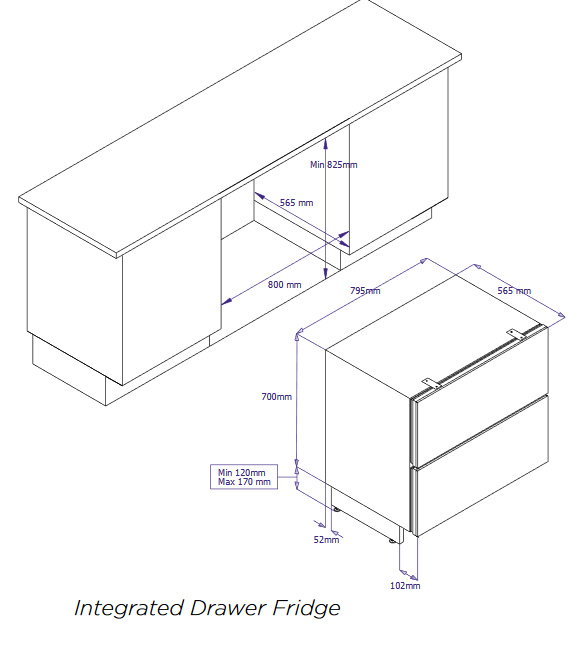 Min 825mm
565 mm
800 mm
795mm
565 mm
700mm
Min 120mm
Max 170 mm
52mm
102mm
Integrated Drawer Fridge