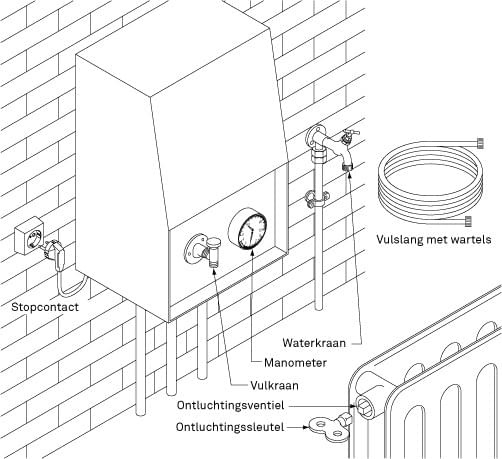 Vulslang met wartels

Stopcontact

Waterkraan

Manometer

Vulkraan

Ontluchtingsventiel

Ontluchtingssleutel