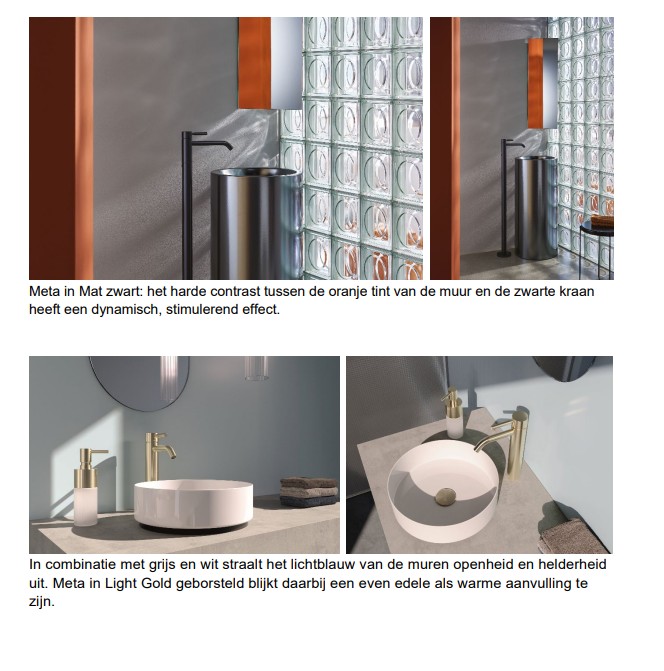 Meta in Mat zwart: het harde contrast tussen de oranje tint van de muur en de zwarte kraan heeft een dynamisch, stimulerend effect.

In combinatie met grijs en wit straalt het lichtblauw van de muren openheid en helderheid uit. Meta in Light Gold geborsteld blijkt daarbij een even edele als warme aanvulling te zijn.