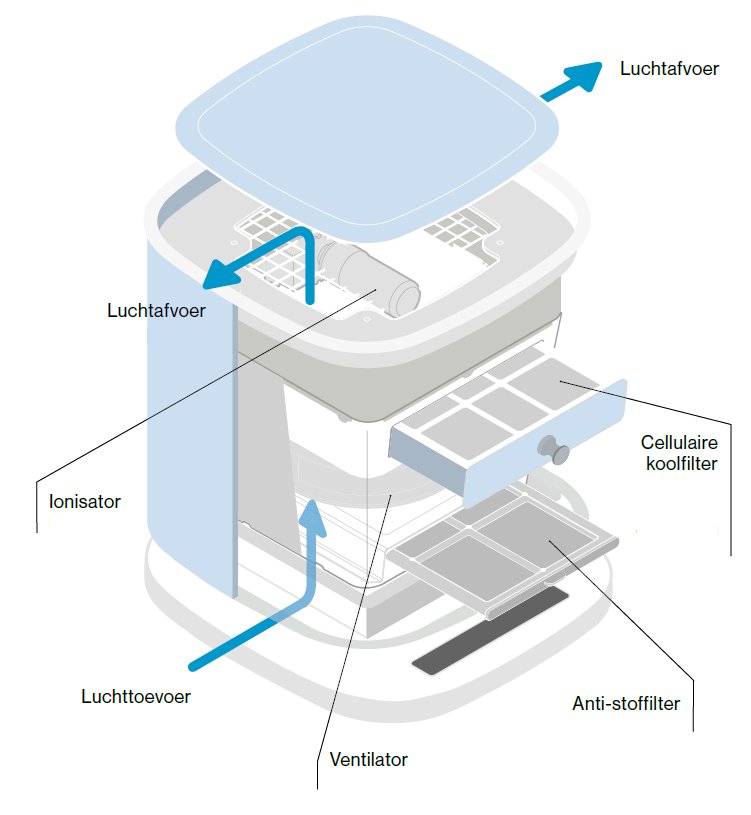 Luchtafvoer

Luchtafvoer

Cellulaire koolfilter

Ionisator

Luchttoevoer

Anti-stoffilter

Ventilator