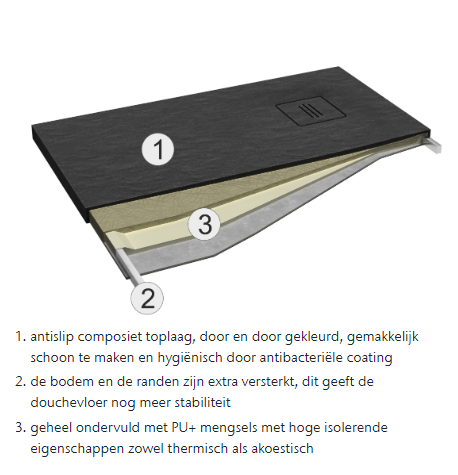 1

3

2

1. antislip composiet toplaag, door en door gekleurd, gemakkelijk schoon te maken en hygiënisch door antibacteriële coating
2. de bodem en de randen zijn extra versterkt, dit geeft de douchevloer nog meer stabiliteit
3. geheel ondervuld met PU+ mengsels met hoge isolerende eigenschappen zowel thermisch als akoestisch